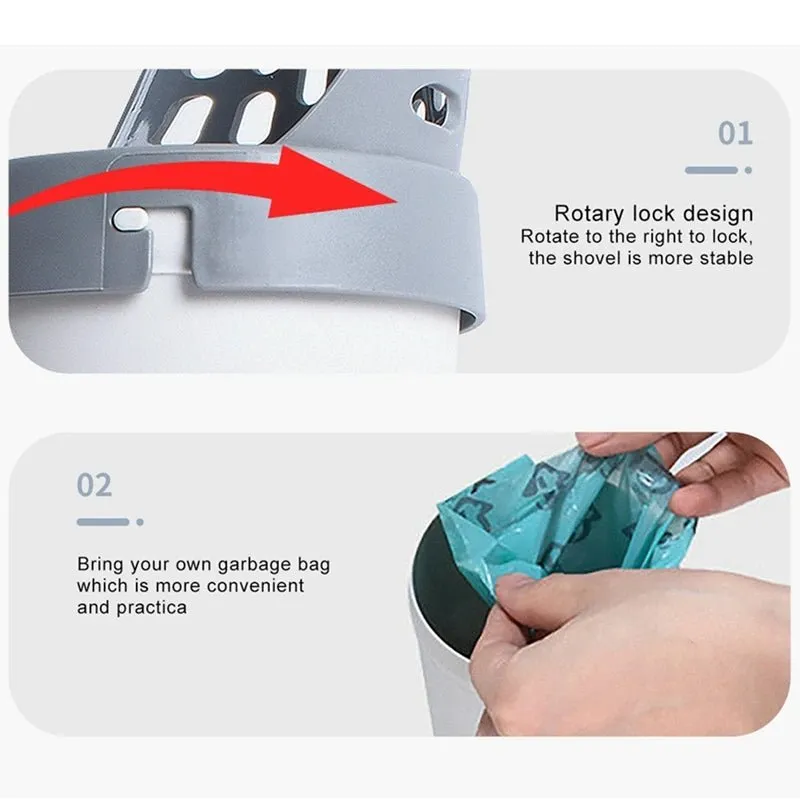 01

Rotary lock design
Rotate to the right to lock, the shovel is more stable

02

Bring your own garbage bag which is more convenient and practica