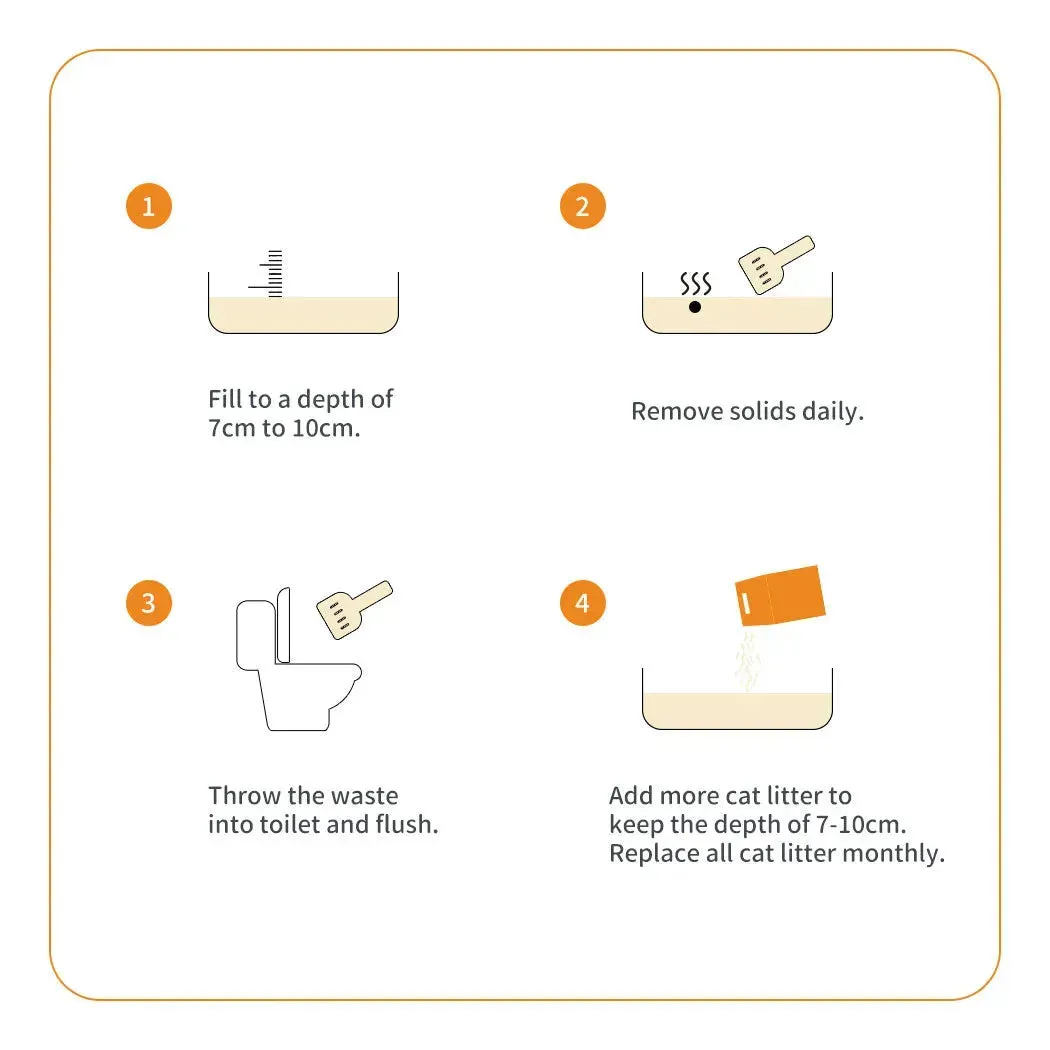 1

Fill to a depth of 7cm to 10cm.

2

Remove solids daily.

3

Throw the waste into toilet and flush.

4

Add more cat litter to keep the depth of 7-10cm. Replace all cat litter monthly.