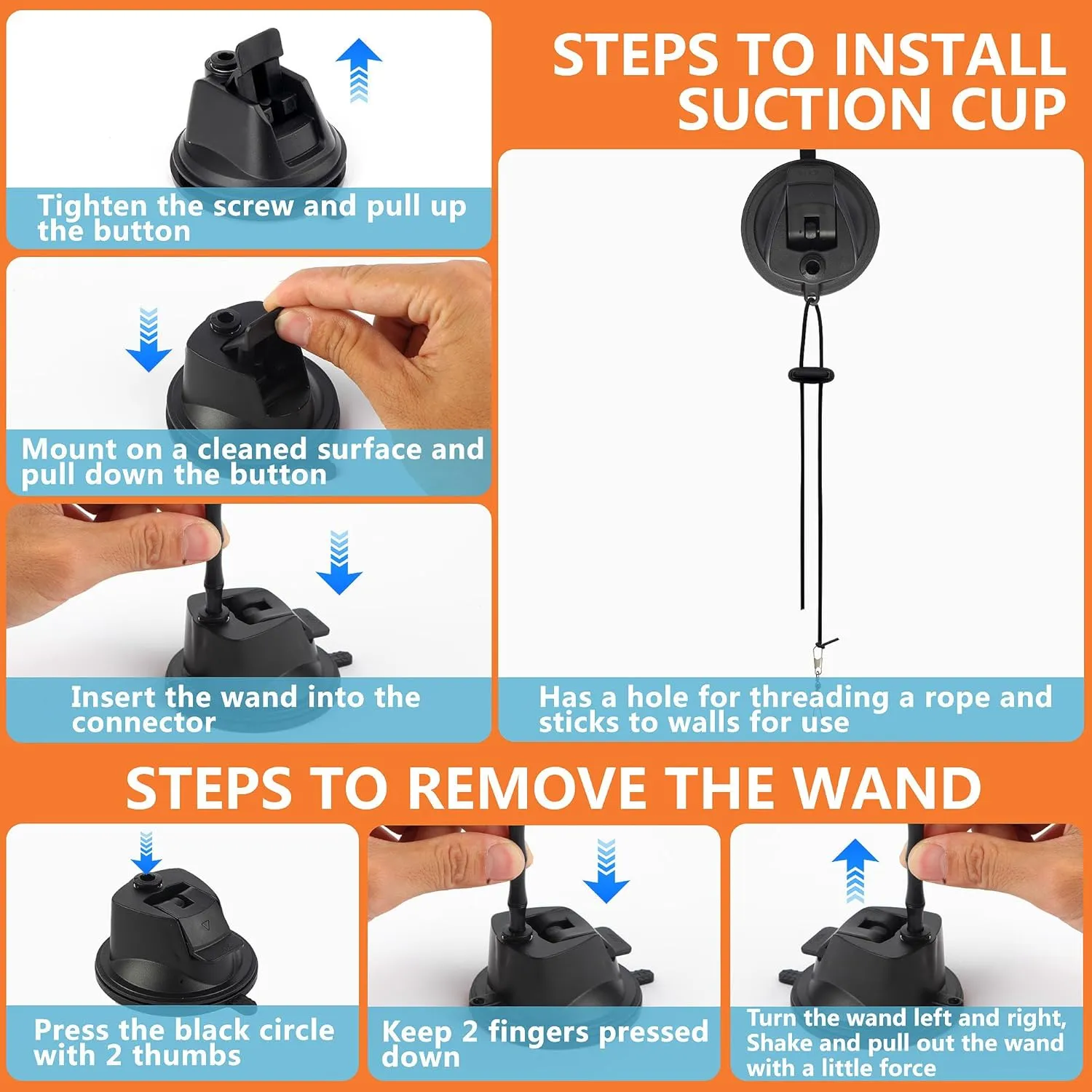 STEPS TO INSTALL SUCTION CUP

Tighten the screw and pull up the button

Mount on a cleaned surface and pull down the button

Insert the wand into the connector

Has a hole for threading a rope and sticks to walls for use

STEPS TO REMOVE THE WAND

Press the black circle with 2 thumbs

Keep 2 fingers pressed down

Turn the wand left and right, Shake and pull out the wand with a little force